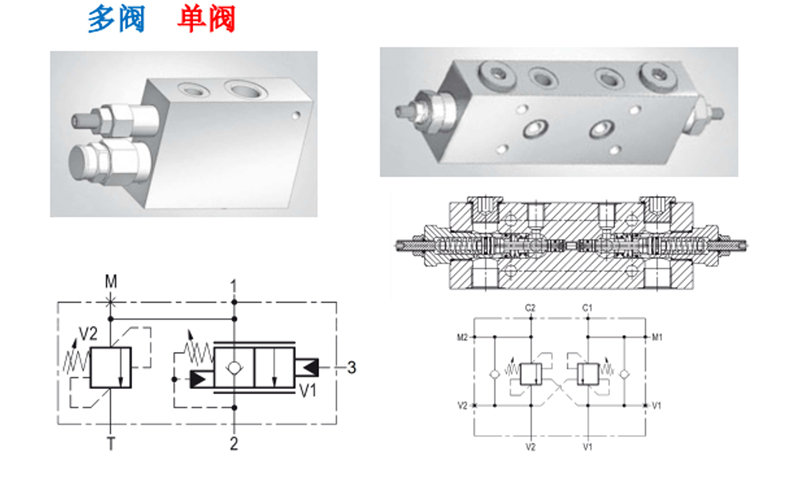 多阀 单阀

M
1
V2
3
V1
T
2

C2
C1
M2
M1
V2
V1
V2
V1