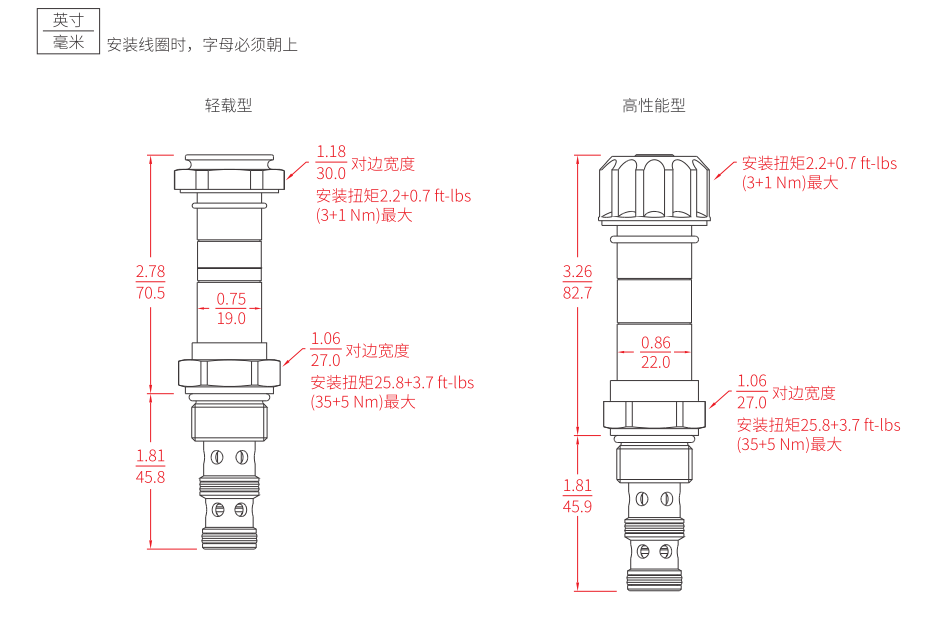 英寸
毫米
安装线圈时，字母必须朝上

轻载型

$\frac{1.18}{30.0}$ 对边宽度
安装扭矩2.2+0.7 ft-lbs (3+1 Nm)最大

$\frac{2.78}{70.5}$

$\frac{0.75}{19.0}$

$\frac{1.06}{27.0}$ 对边宽度
安装扭矩25.8+3.7 ft-lbs (35+5 Nm)最大

$\frac{1.81}{45.8}$

高性能型

安装扭矩2.2+0.7 ft-lbs (3+1 Nm)最大

$\frac{3.26}{82.7}$

$\frac{0.86}{22.0}$

$\frac{1.06}{27.0}$ 对边宽度
安装扭矩25.8+3.7 ft-lbs (35+5 Nm)最大

$\frac{1.81}{45.9}$